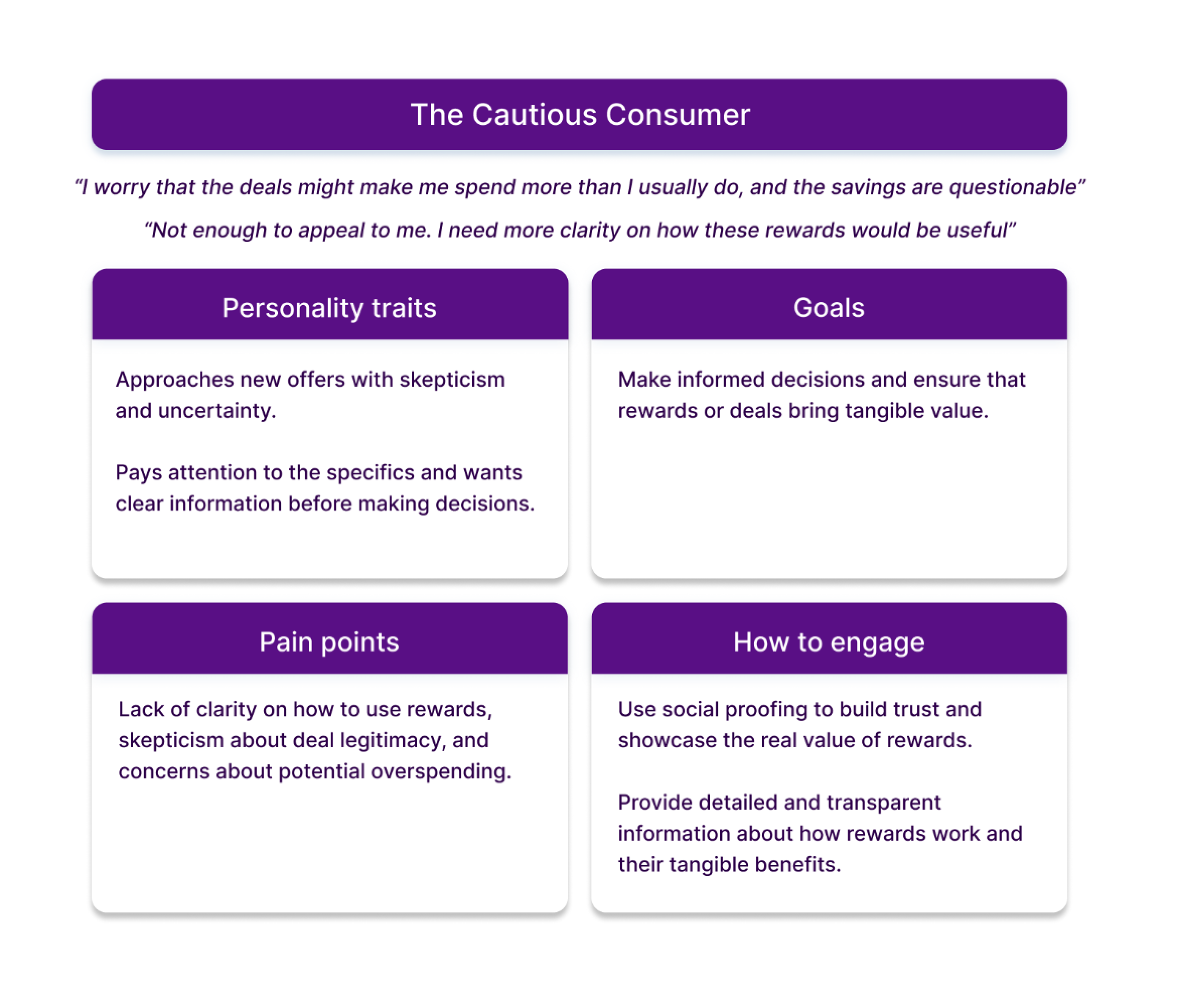 The Cautious Consumer

"I worry that the deals might make me spend more than I usually do, and the savings are questionable"

"Not enough to appeal to me. I need more clarity on how these rewards would be useful"

Personality traits

Approaches new offers with skepticism and uncertainty.

Pays attention to the specifics and wants clear information before making decisions.

Goals

Make informed decisions and ensure that rewards or deals bring tangible value.

Pain points

Lack of clarity on how to use rewards, skepticism about deal legitimacy, and concerns about potential overspending.

How to engage

Use social proofing to build trust and showcase the real value of rewards.

Provide detailed and transparent information about how rewards work and their tangible benefits.